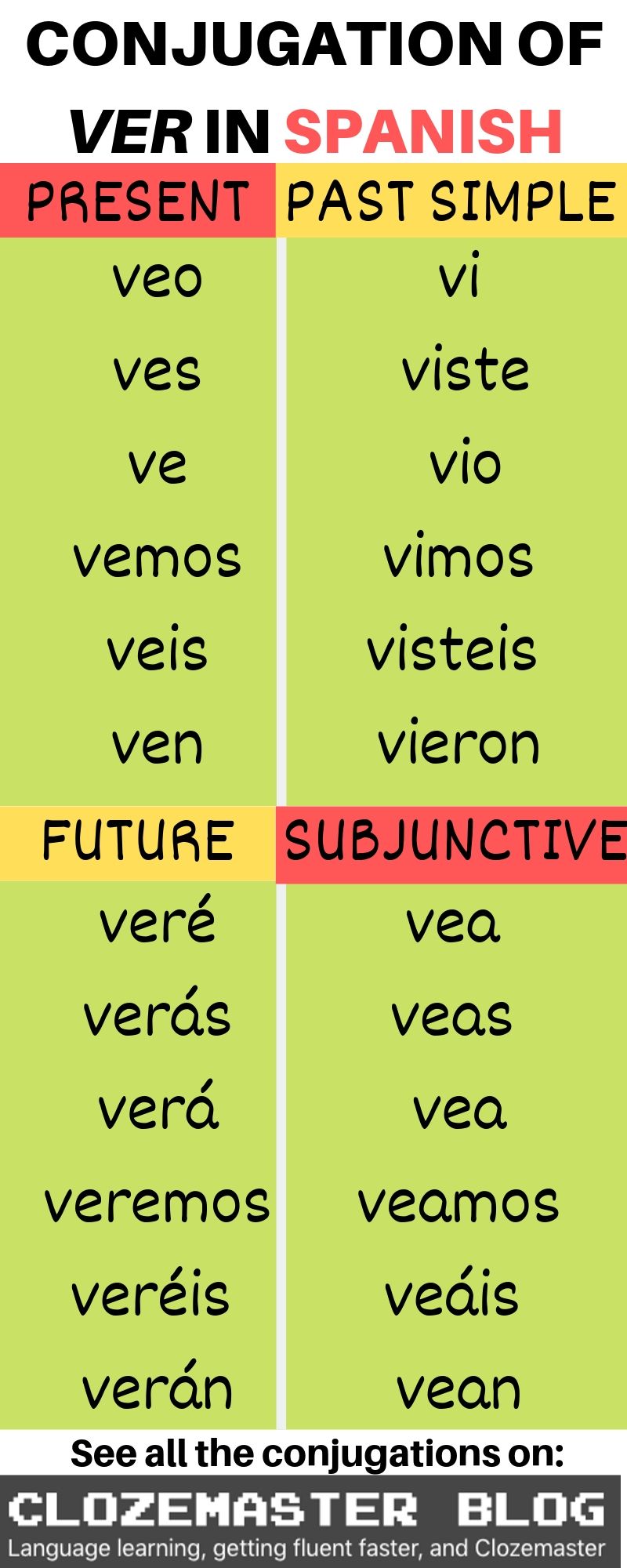 CONJUGATION OF VER IN SPANISH

| PRESENT | PAST SIMPLE |
|---|---|
| veo | vi |
| ves | viste |
| ve | vio |
| vemos | vimos |
| veis | visteis |
| ven | vieron |

| FUTURE | SUBJUNCTIVE |
|---|---|
| veré | vea |
| verás | veas |
| verá | vea |
| veremos | veamos |
| veréis | veáis |
| verán | vean |

See all the conjugations on:

CLOZEMASTER BLOG

Language learning, getting fluent faster, and Clozemaster